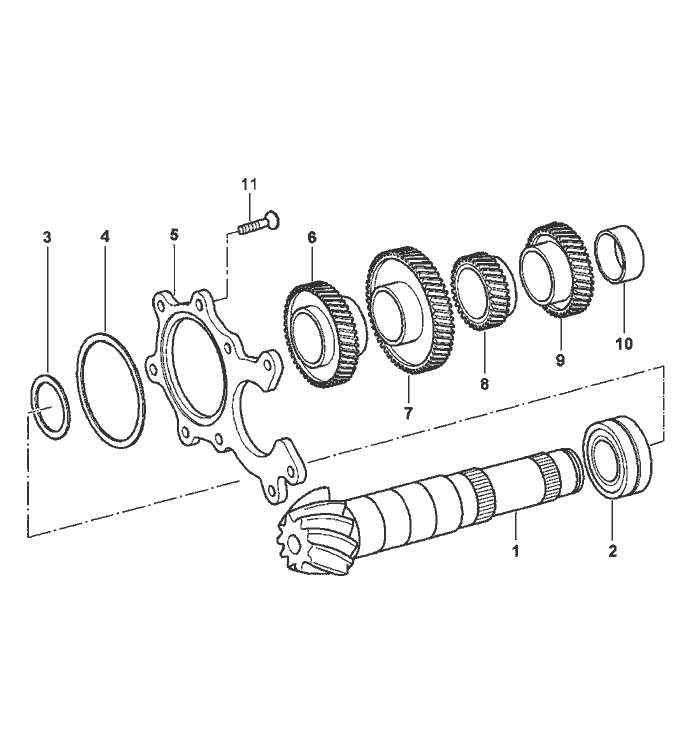 11
3
4
5
6
7
8
9
10
1
2